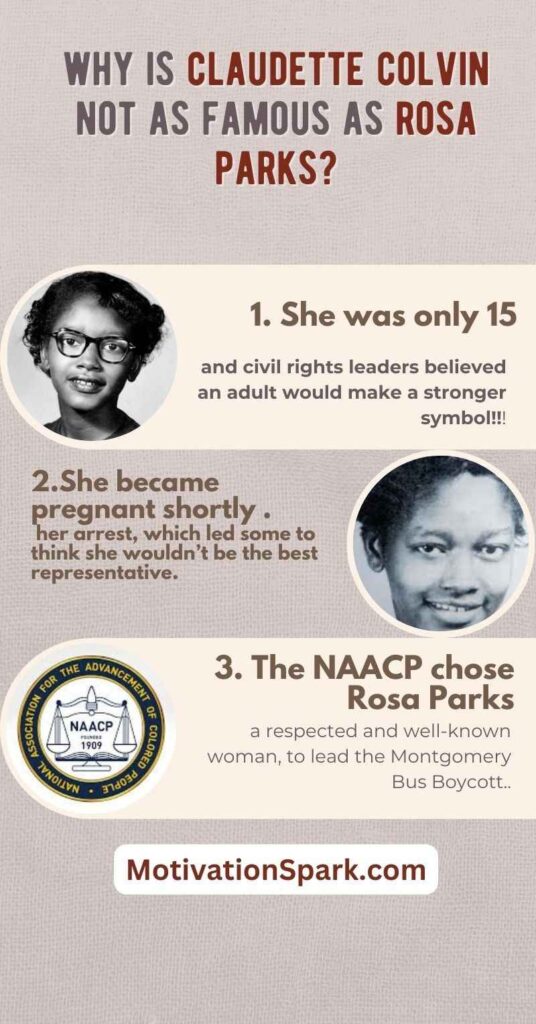 WHY IS CLAUDETTE COLVIN NOT AS FAMOUS AS ROSA PARKS?

1. She was only 15

and civil rights leaders believed an adult would make a stronger symbol!!!

2.She became pregnant shortly .

her arrest, which led some to think she wouldn't be the best representative.

NATIONAL ASSOCIATION FOR THE ADVANCEMENT OF COLORED PEOPLE

NAACP

FOUNDED 1909

3. The NAACP chose Rosa Parks

a respected and well-known woman, to lead the Montgomery Bus Boycott..

MotivationSpark.com